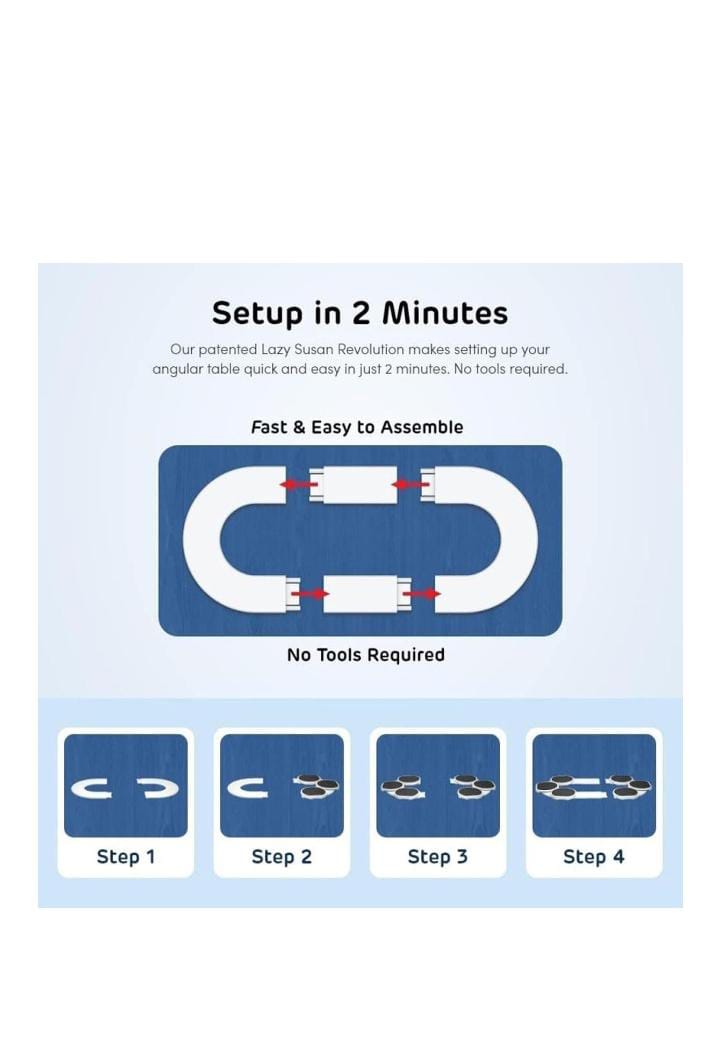 Setup in 2 Minutes

Our patented Lazy Susan Revolution makes setting up your angular table quick and easy in just 2 minutes. No tools required.

Fast & Easy to Assemble

No Tools Required

Step 1

Step 2

Step 3

Step 4